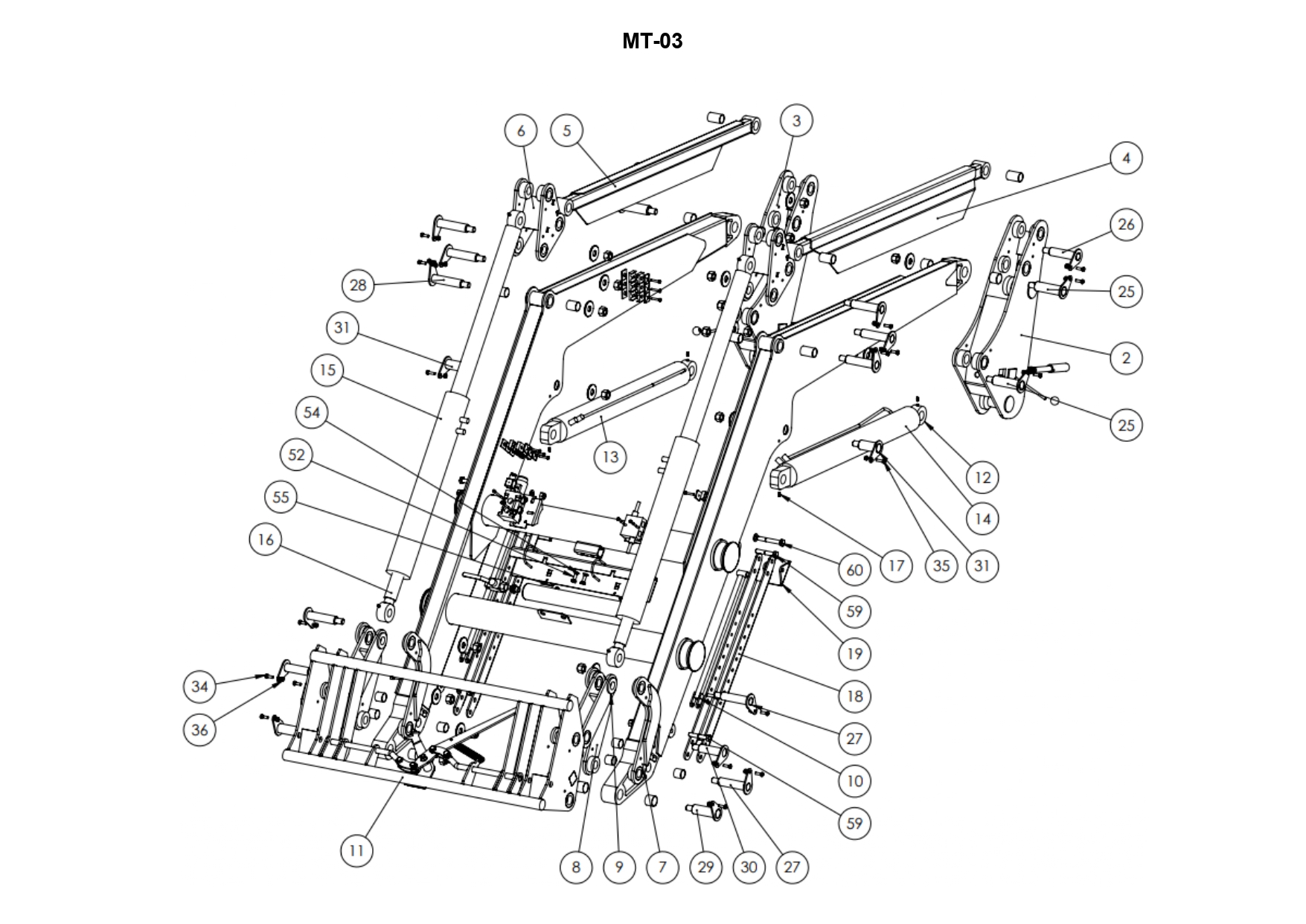 MT-03

6
5
3
4
26
25
2
25
28
31
15
54
52
55
16
13
12
14
17
35
31
60
59
19
18
27
10
59
34
36
11
8
9
7
29
30
27